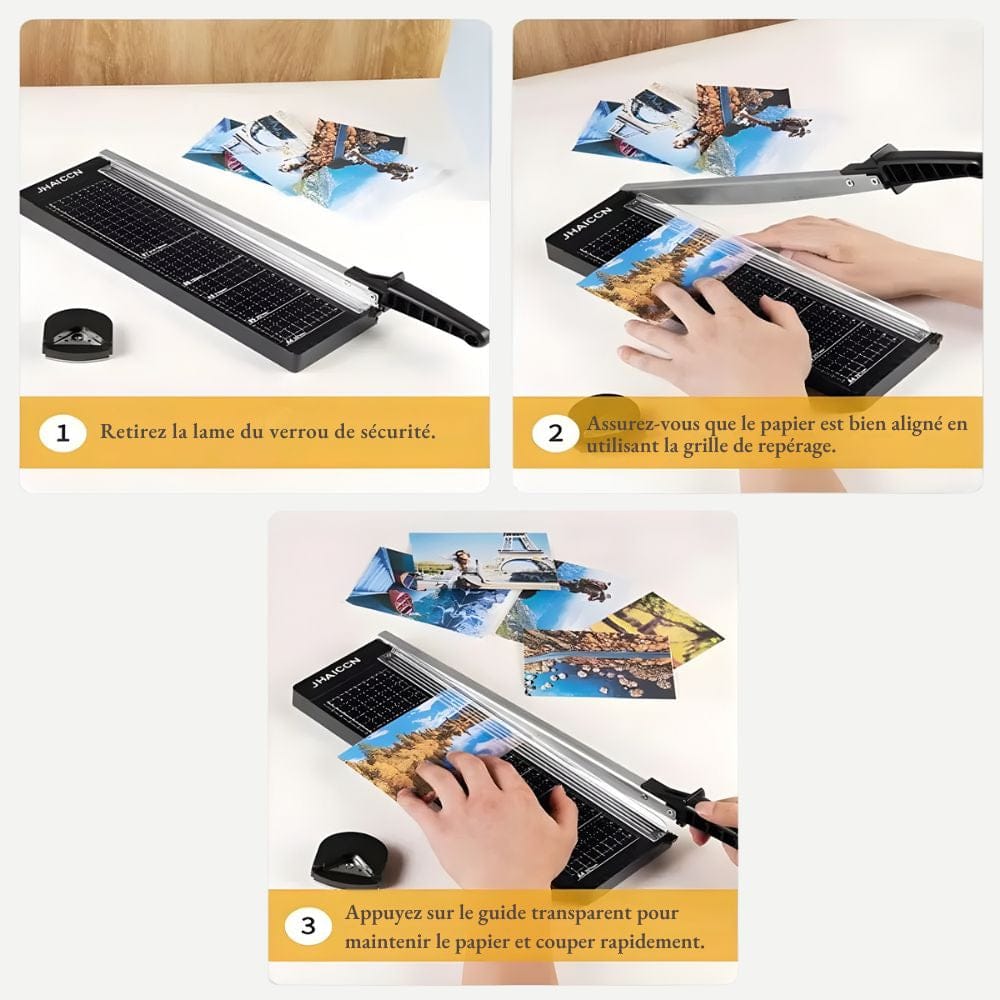 JHAICCN

1 Retirez la lame du verrou de sécurité.

JHAICCN

2 Assurez-vous que le papier est bien aligné en utilisant la grille de repérage.

JHAICCN

3 Appuyez sur le guide transparent pour maintenir le papier et couper rapidement.