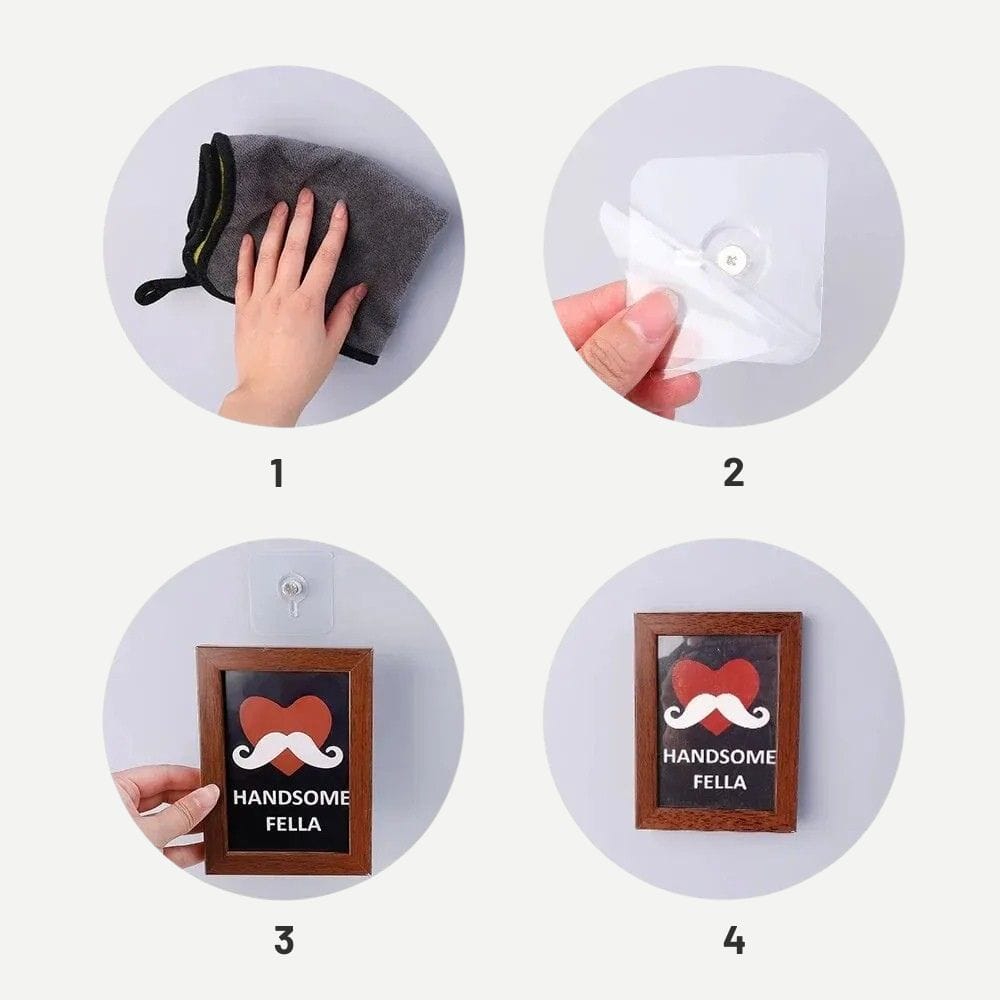 1

2

HANDSOME FELLA

3

HANDSOME FELLA

4